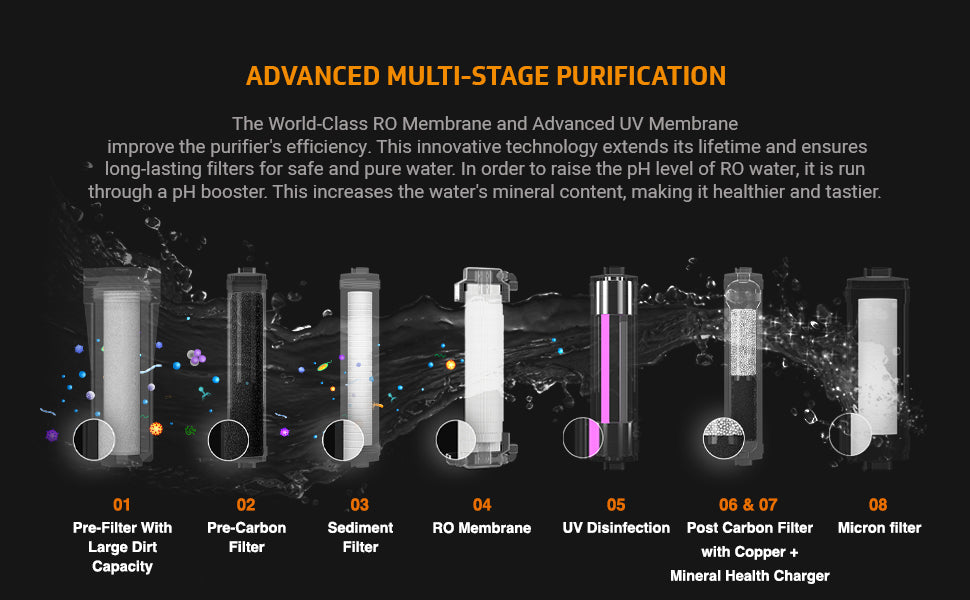 ADVANCED MULTI-STAGE PURIFICATION

The World-Class RO Membrane and Advanced UV Membrane improve the purifier's efficiency. This innovative technology extends its lifetime and ensures long-lasting filters for safe and pure water. In order to raise the pH level of RO water, it is run through a pH booster. This increases the water's mineral content, making it healthier and tastier.

01
Pre-Filter With Large Dirt Capacity

02
Pre-Carbon Filter

03
Sediment Filter

04
RO Membrane

05
UV Disinfection

06 & 07
Post Carbon Filter with Copper + Mineral Health Charger

08
Micron filter