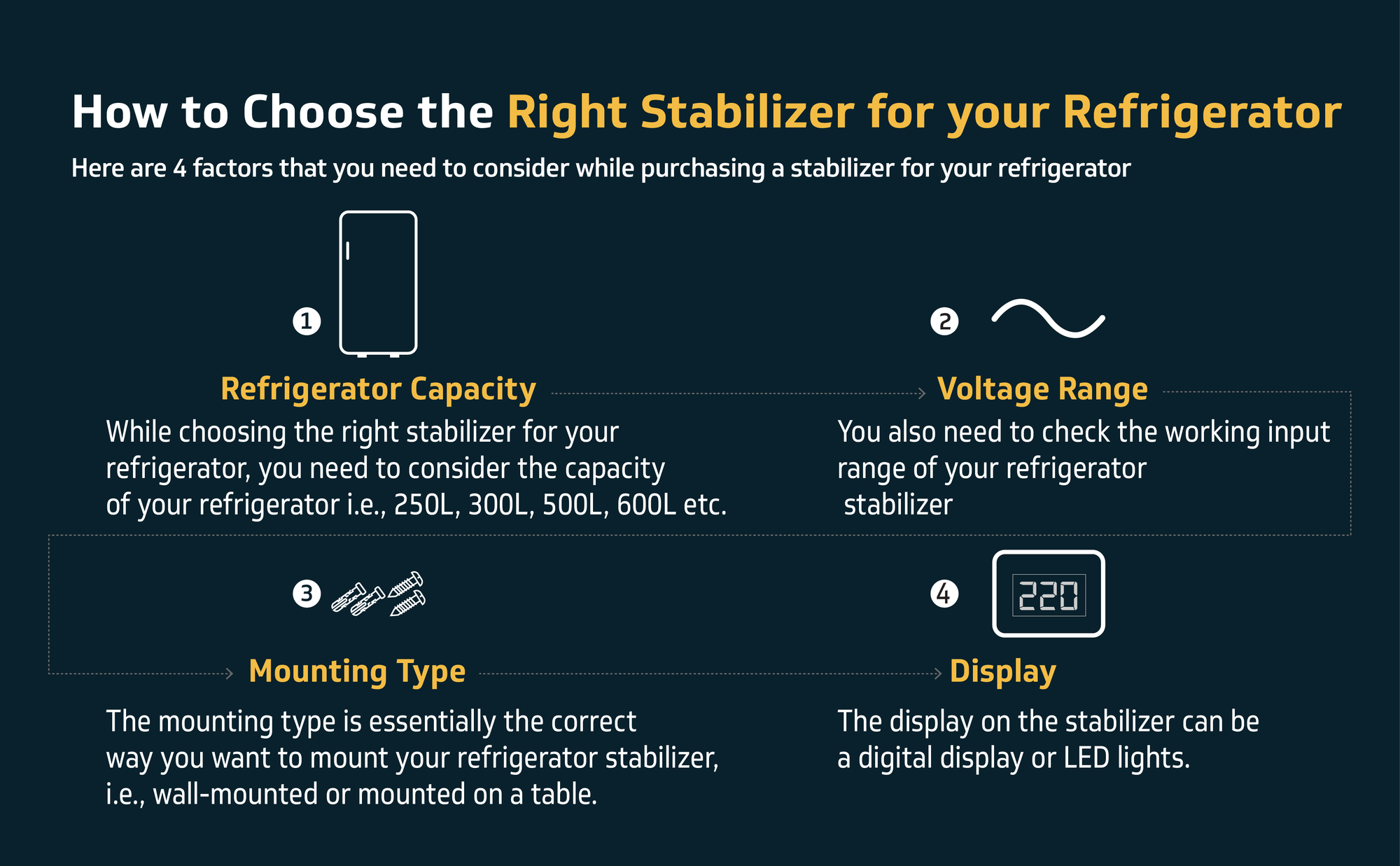 How to Choose the Right Stabilizer for your Refrigerator

Here are 4 factors that you need to consider while purchasing a stabilizer for your refrigerator

1

Refrigerator Capacity

While choosing the right stabilizer for your refrigerator, you need to consider the capacity of your refrigerator i.e., 250L, 300L, 500L, 600L etc.

2

Voltage Range

You also need to check the working input range of your refrigerator stabilizer

3

Mounting Type

The mounting type is essentially the correct way you want to mount your refrigerator stabilizer, i.e., wall-mounted or mounted on a table.

4

220

Display

The display on the stabilizer can be a digital display or LED lights.