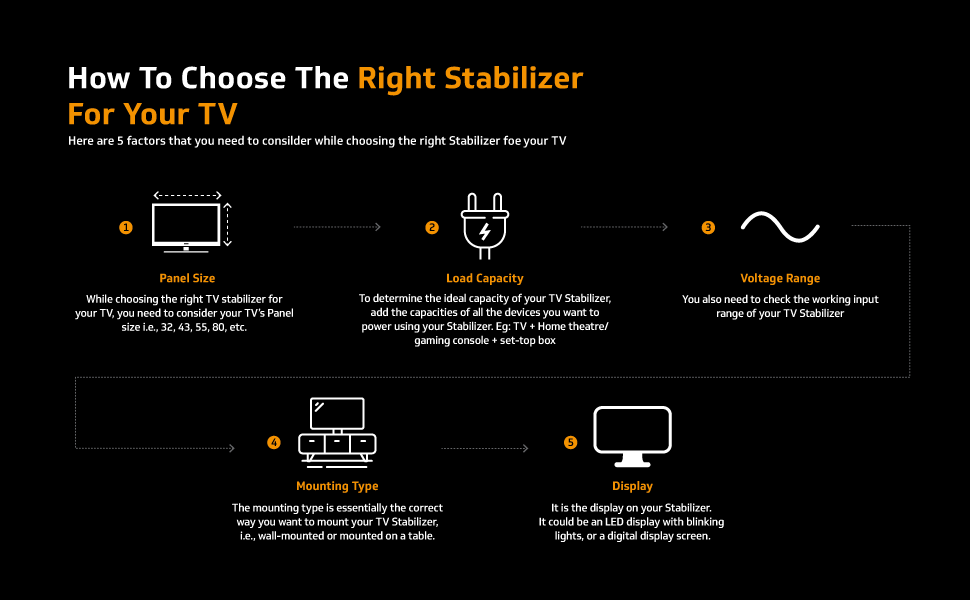 How To Choose The Right Stabilizer For Your TV

Here are 5 factors that you need to consilder while choosing the right Stabilizer foe your TV

1

Panel Size

While choosing the right TV stabilizer for your TV, you need to consider your TV's Panel size i.e., 32, 43, 55, 80, etc.

2

Load Capacity

To determine the ideal capacity of your TV Stabilizer, add the capacities of all the devices you want to power using your Stabilizer. Eg: TV + Home theatre/ gaming console + set-top box

3

Voltage Range

You also need to check the working input range of your TV Stabilizer

4

Mounting Type

The mounting type is essentially the correct way you want to mount your TV Stabilizer, i.e., wall-mounted or mounted on a table.

5

Display

It is the display on your Stabilizer. It could be an LED display with blinking lights, or a digital display screen.