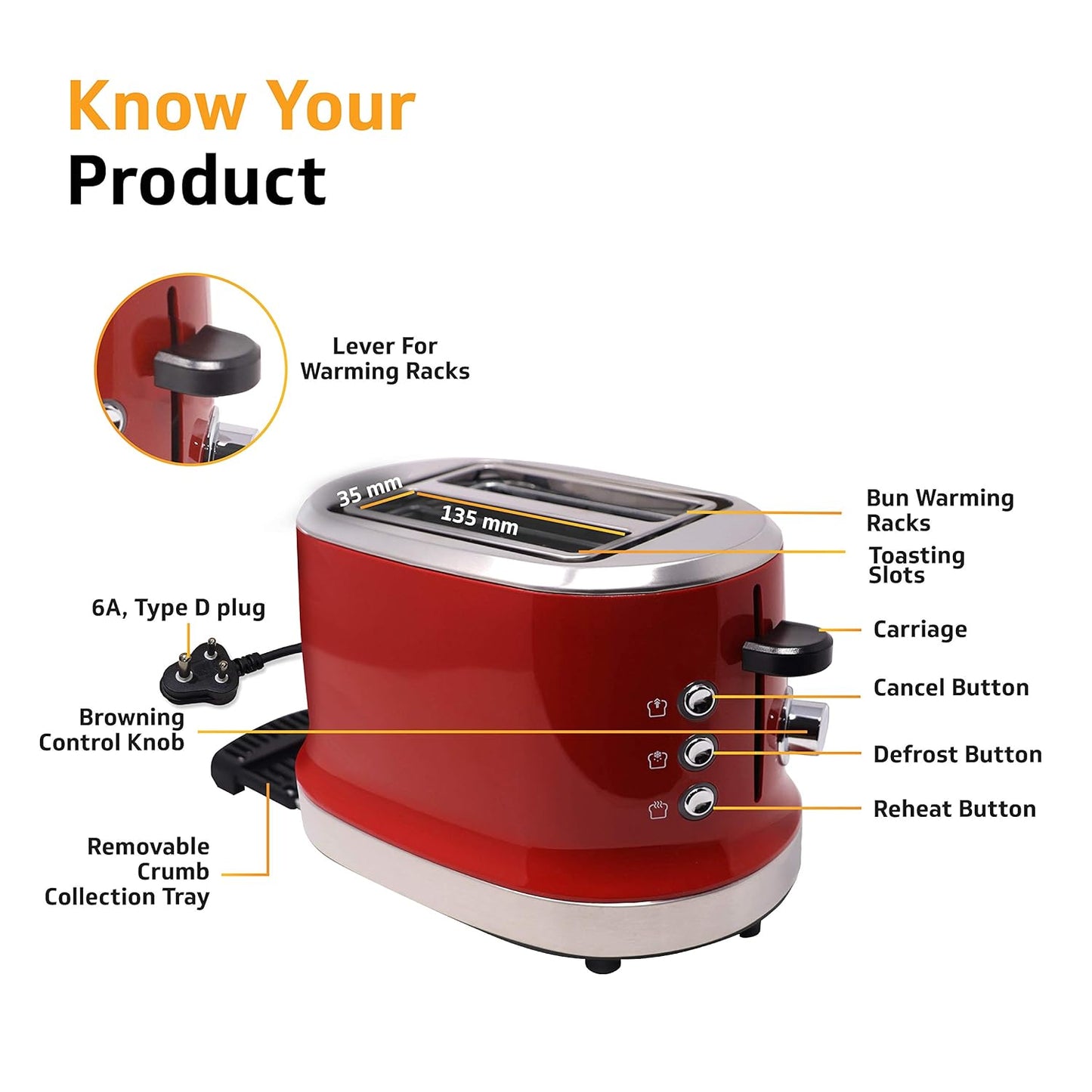 Know Your
Product

Lever For
Warming Racks

35 mm
135 mm

Bun Warming
Racks

Toasting
Slots

6A, Type D plug

Carriage

Cancel Button

Browning
Control Knob

Defrost Button

Reheat Button

Removable
Crumb
Collection Tray