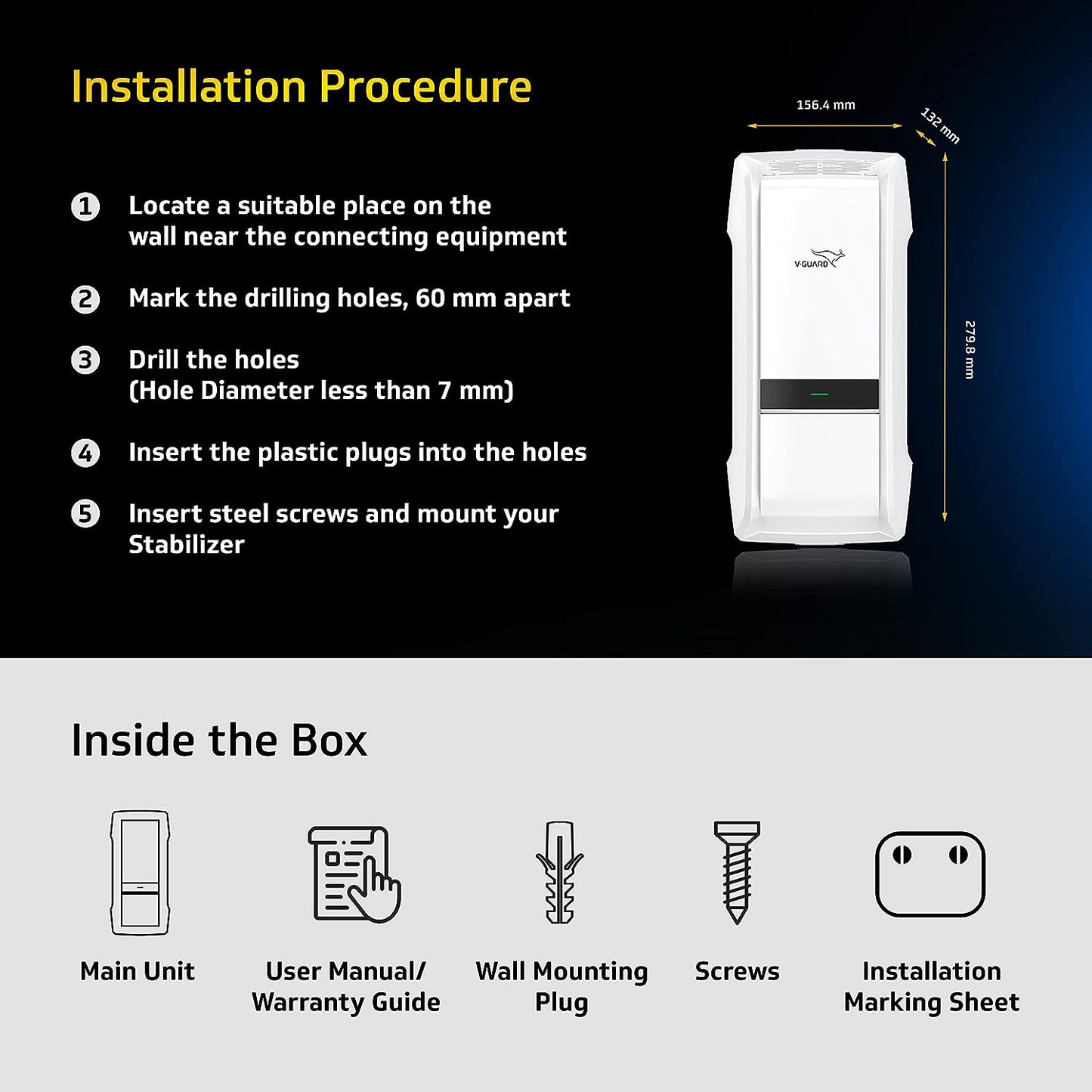 Installation Procedure

1 Locate a suitable place on the wall near the connecting equipment

2 Mark the drilling holes, 60 mm apart

3 Drill the holes (Hole Diameter less than 7 mm)

4 Insert the plastic plugs into the holes

5 Insert steel screws and mount your Stabilizer

156.4 mm

132 mm

279.8 mm

V-GUARD

Inside the Box

Main Unit

User Manual/ Warranty Guide

Wall Mounting Plug

Screws

Installation Marking Sheet