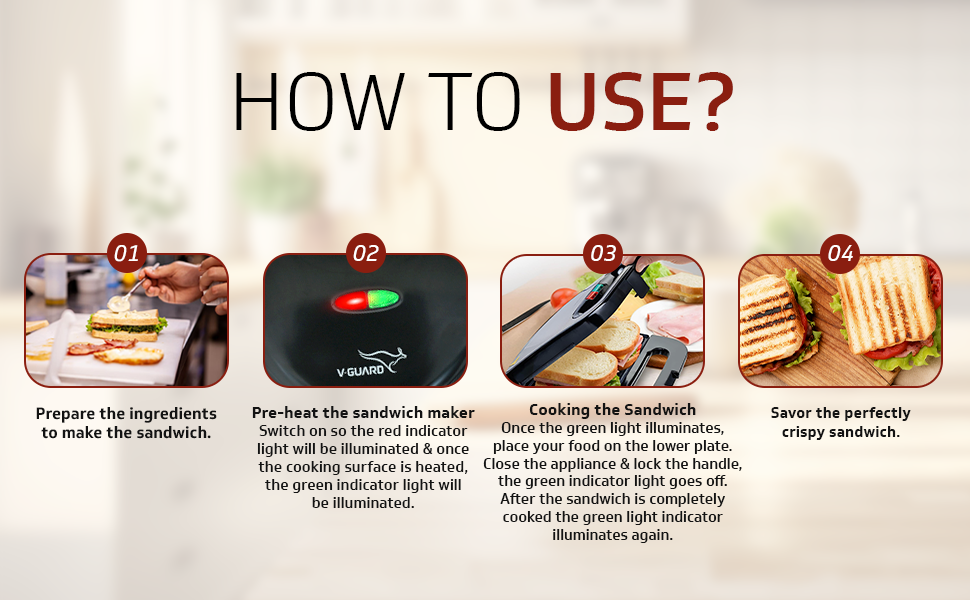 HOW TO USE?

01

Prepare the ingredients to make the sandwich.

02

V-GUARD

Pre-heat the sandwich maker
Switch on so the red indicator light will be illuminated & once the cooking surface is heated, the green indicator light will be illuminated.

03

Cooking the Sandwich
Once the green light illuminates, place your food on the lower plate. Close the appliance & lock the handle, the green indicator light goes off. After the sandwich is completely cooked the green light indicator illuminates again.

04

Savor the perfectly crispy sandwich.